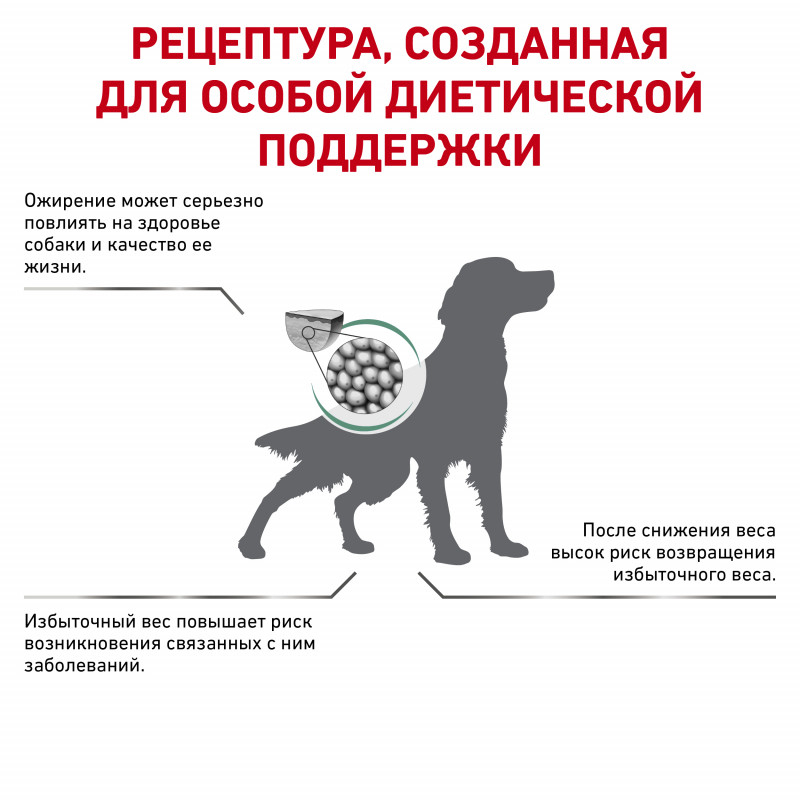 РЕЦЕПТУРА, СОЗДАННАЯ ДЛЯ ОСОБОЙ ДИЕТИЧЕСКОЙ ПОДДЕРЖКИ

Ожирение может серьезно повлиять на здоровье собаки и качество ее жизни.

После снижения веса высок риск возвращения избыточного веса.

Избыточный вес повышает риск возникновения связанных с ним заболеваний.